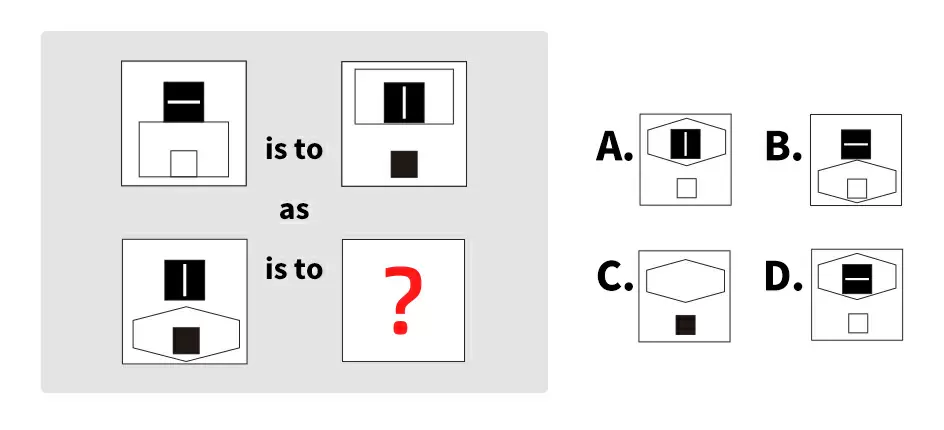 is to

as

is to

?

A.

B.

C.

D.